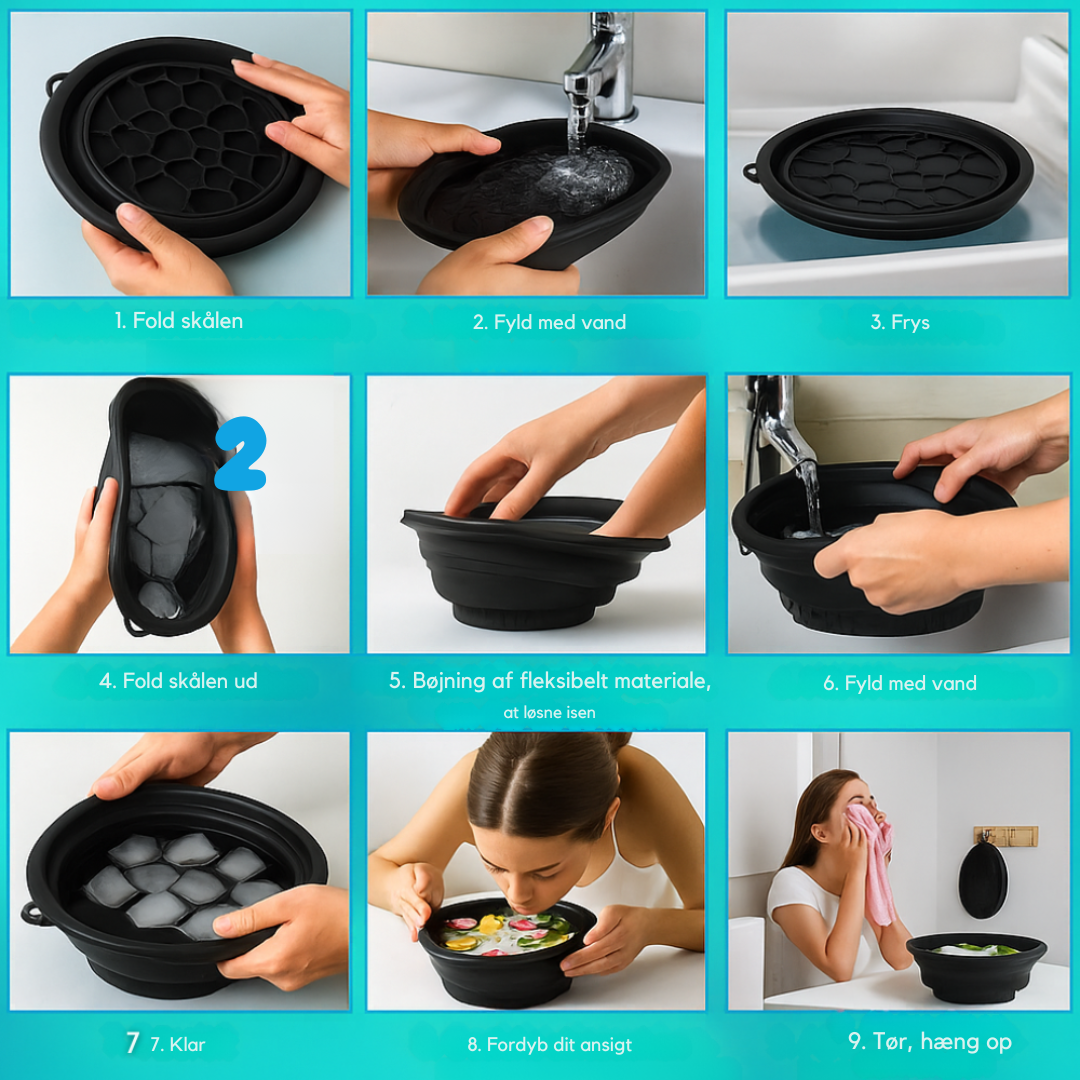 1. Fold skålen

2. Fyld med vand

3. Frys

2

4. Fold skålen ud

5. Bøjning af fleksibelt materiale, at løsne isen

6. Fyld med vand

7 7. Klar

8. Fordyb dit ansigt

9. Tør, hæng op