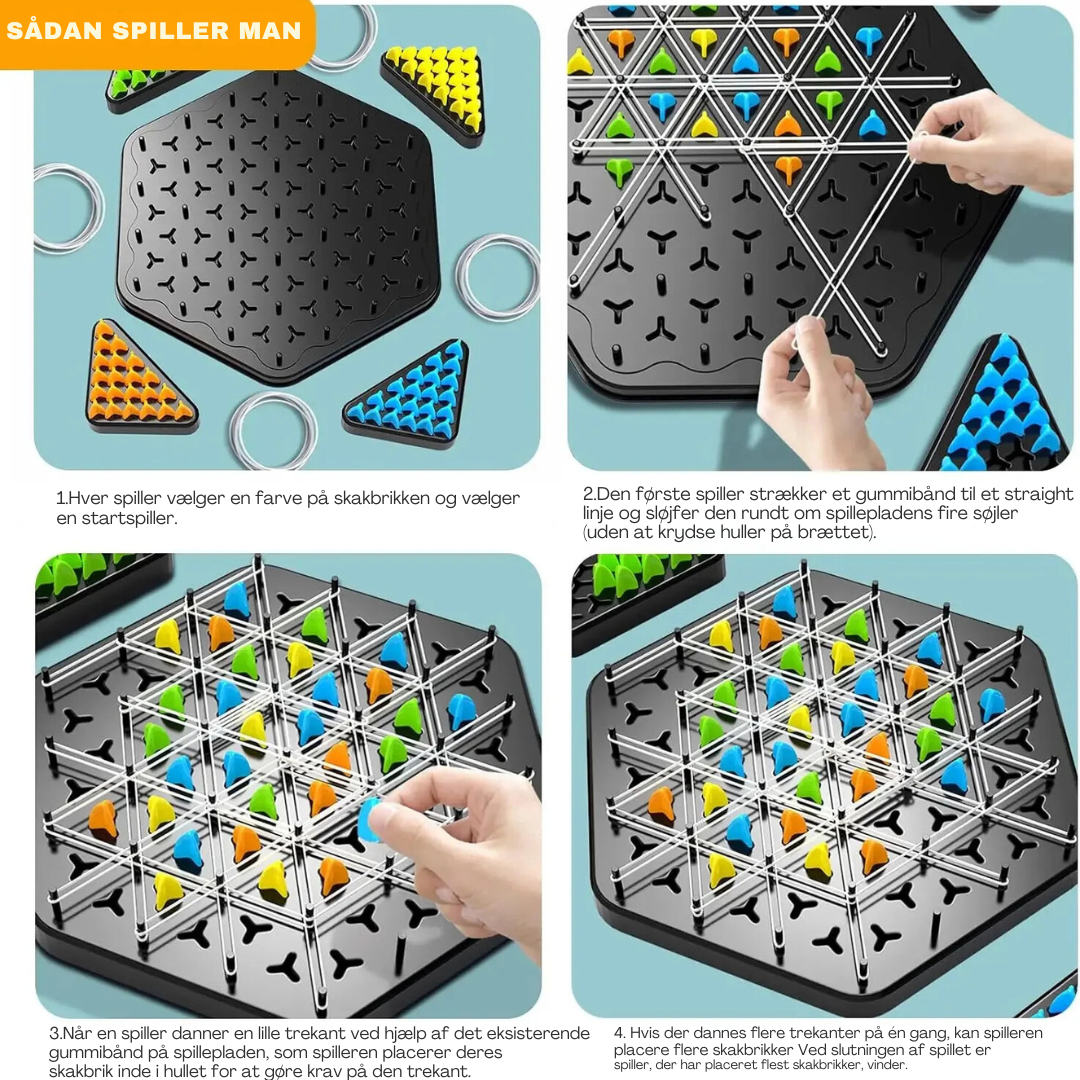 SÅDAN SPILLER MAN

1.Hver spiller vælger en farve på skakbrikken og vælger en startspiller.

2.Den første spiller strækker et gummibånd til et straight linje og sløjfer den rundt om spillepladens fire søjler (uden at krydse huller på brættet).

3.Når en spiller danner en lille trekant ved hjælp af det eksisterende gummibånd på spillepladen, som spilleren placerer deres skakbrik inde i hullet for at gøre krav på den trekant.

4. Hvis der dannes flere trekanter på én gang, kan spilleren placere flere skakbrikker Ved slutningen af spillet er spiller, der har placeret flest skakbrikker, vinder.