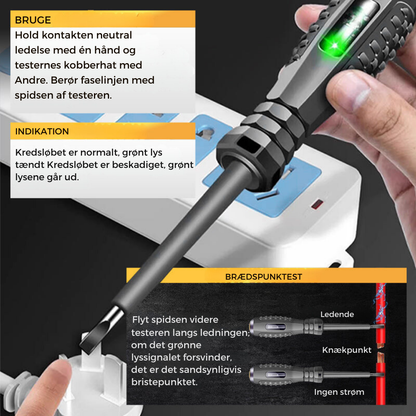 BRUGE

Hold kontakten neutral ledelse med én hånd og testernes kobberhat med Andre. Berør faselinjen med spidsen af testeren.

INDIKATION

Kredsløbet er normalt, grønt lys tændt Kredsløbet er beskadiget, grønt lysene går ud.

BRÆDSPUNKTEST

Flyt spidsen videre testeren langs ledningen; om det grønne lyssignalet forsvinder, det er det sandsynligvis bristepunktet.

Ledende

Knækpunkt

Ingen strøm