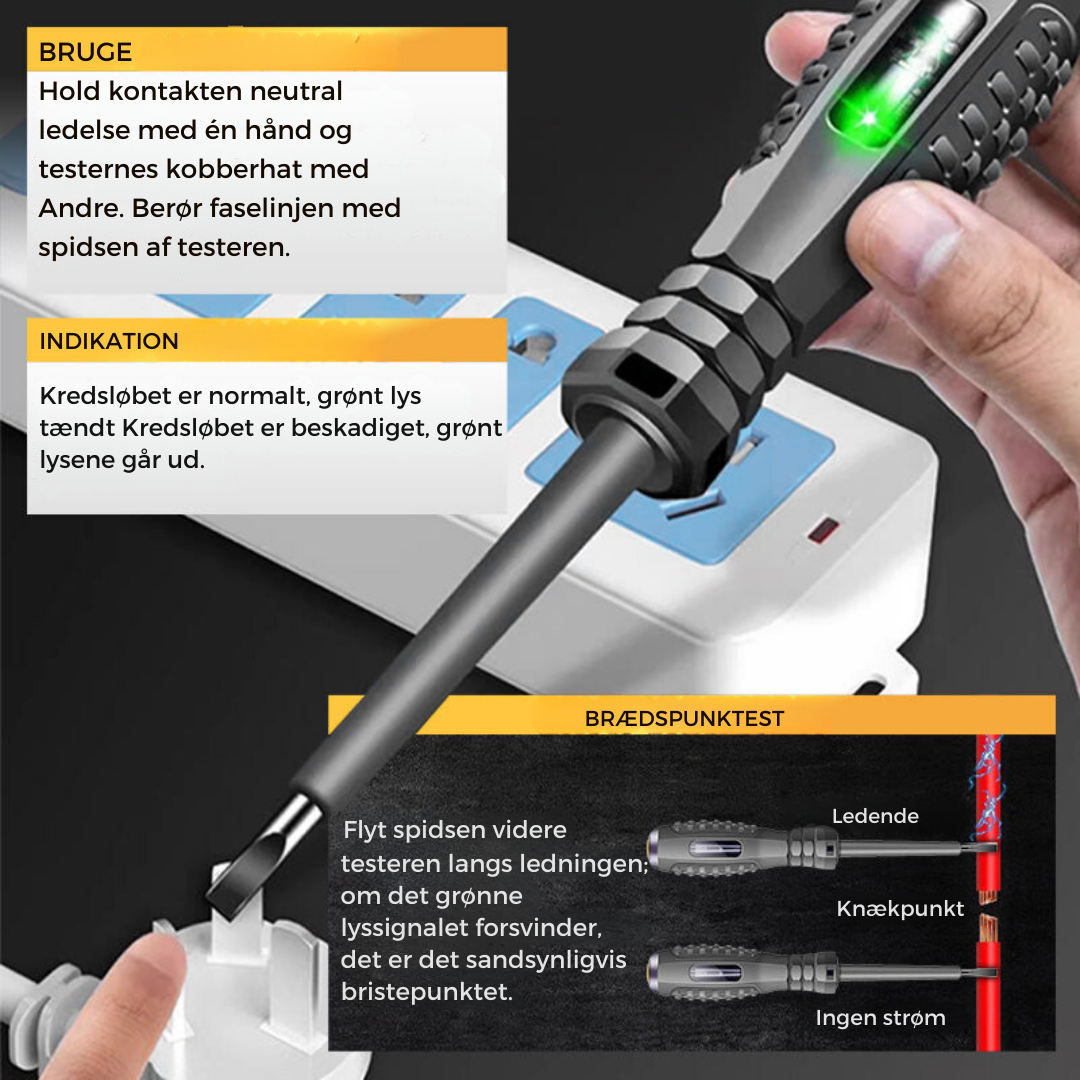 BRUGE
Hold kontakten neutral ledelse med én hånd og testernes kobberhat med Andre. Berør faselinjen med spidsen af testeren.

INDIKATION
Kredsløbet er normalt, grønt lys tændt Kredsløbet er beskadiget, grønt lysene går ud.

BRÆDSPUNKTEST
Flyt spidsen videre testeren langs ledningen; om det grønne lyssignalet forsvinder, det er det sandsynligvis bristepunktet.

Ledende
Knækpunkt
Ingen strøm