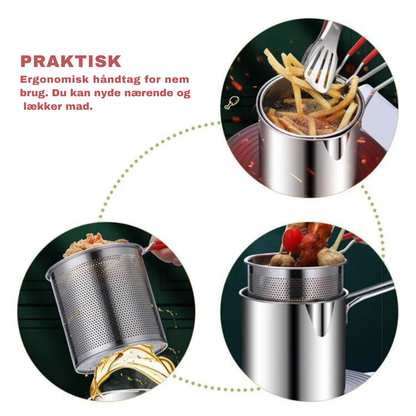 PRAKTISK

Ergonomisk håndtag for nem brug. Du kan nyde nærende og lækker mad.