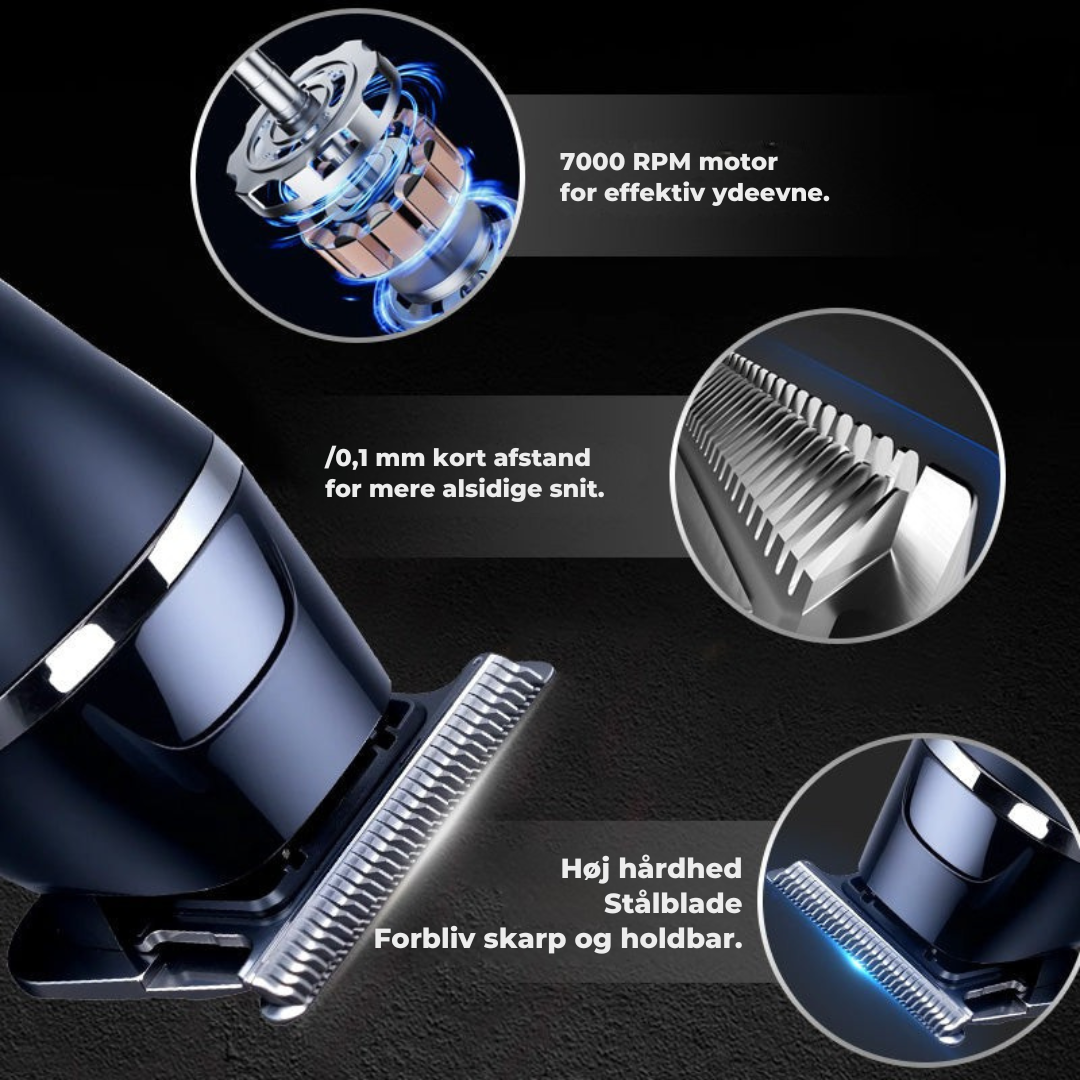 7000 RPM motor for effektiv ydeevne.

/0,1 mm kort afstand for mere alsidige snit.

Høj hårdhed Stålblade Forbliv skarp og holdbar.