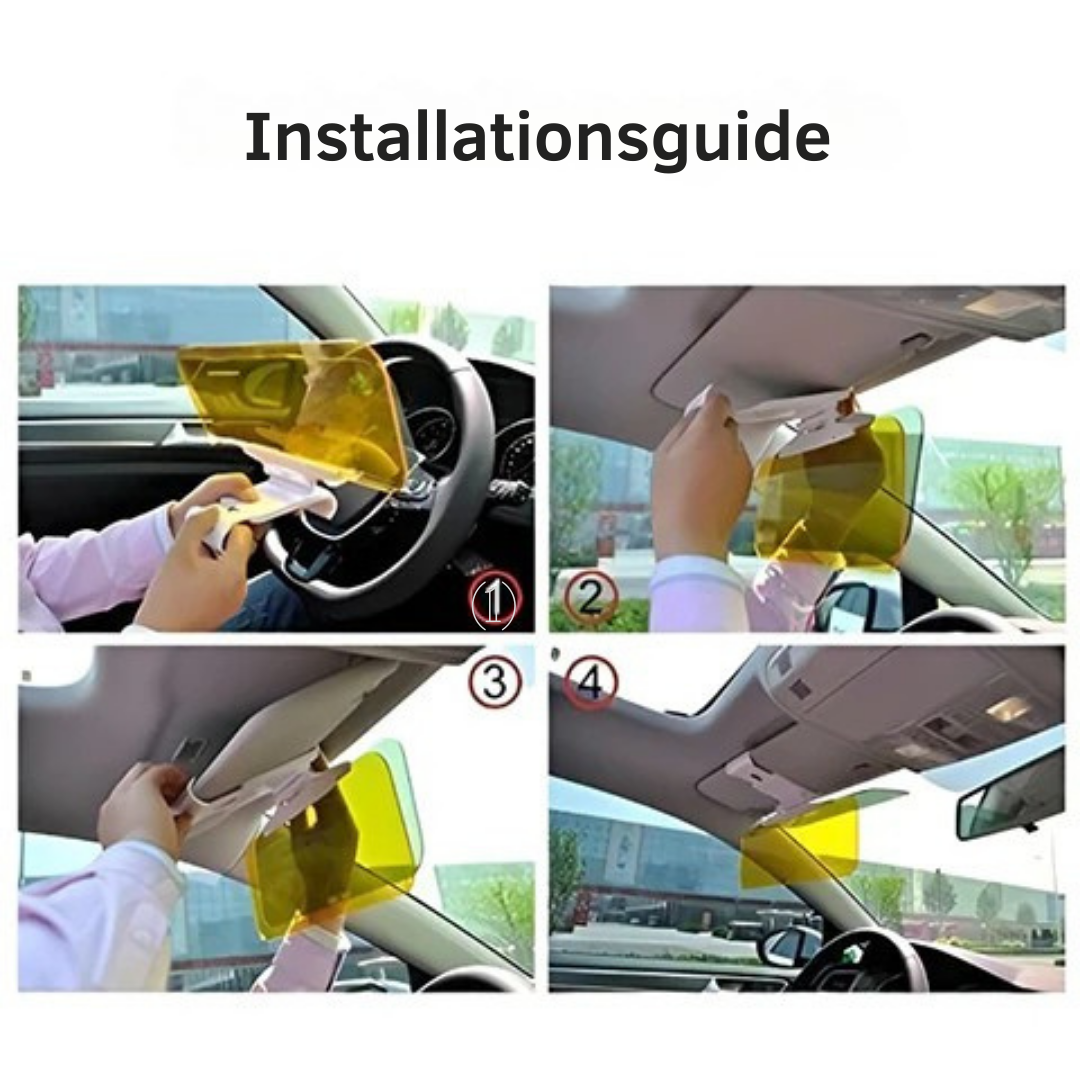 Installationsguide

1

2

3

4