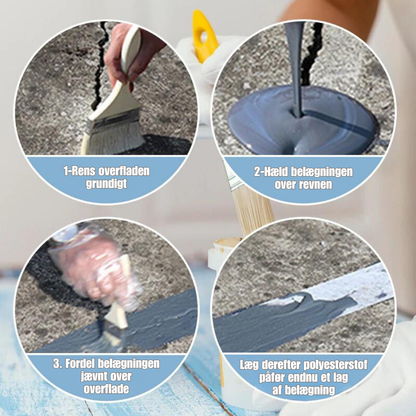 1-Rens overfladen grundigt

2-Hæld belægningen over revnen

3. Fordel belægningen jævnt over overflade

Læg derefter polyesterstof påfør endnu et lag af belægning