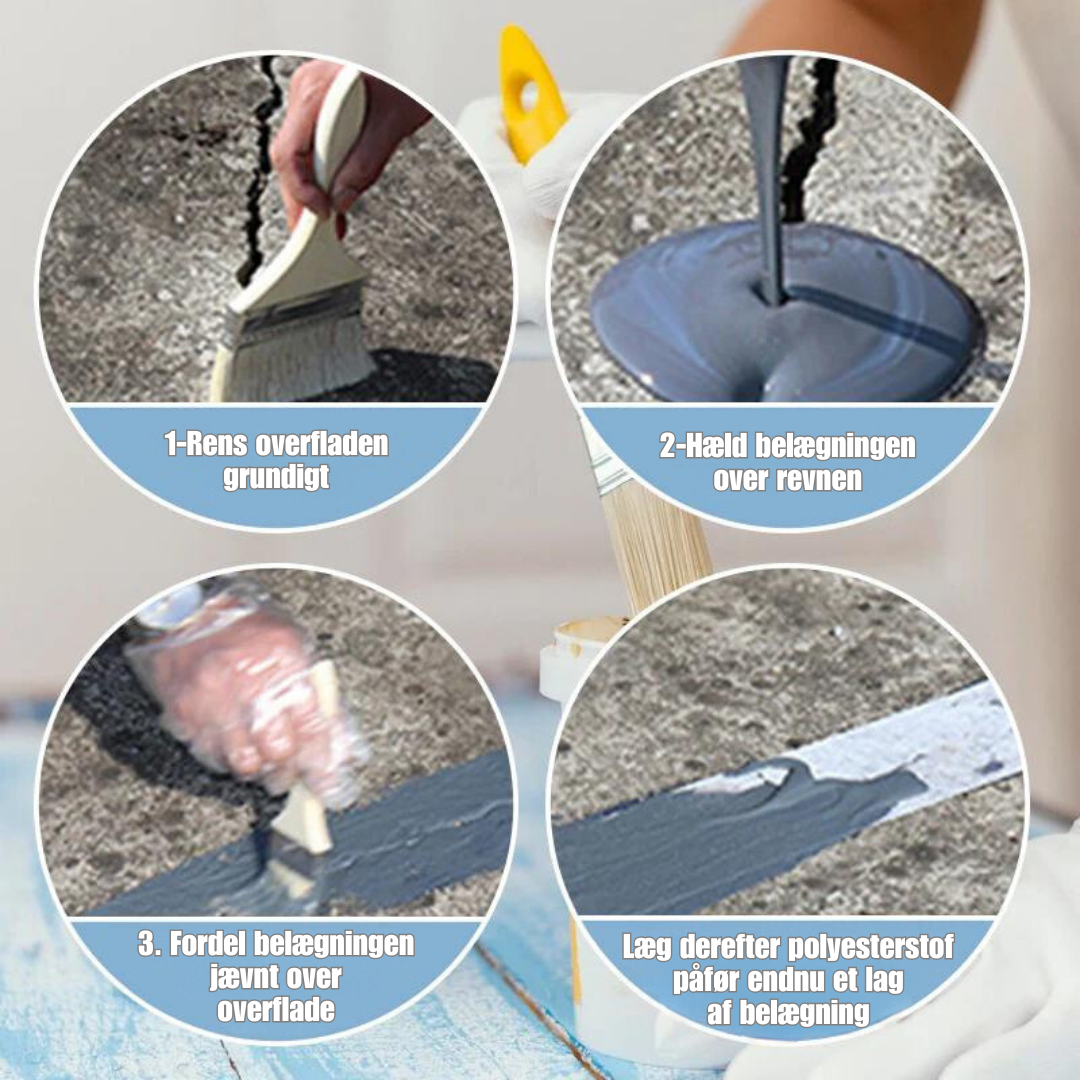 1-Rens overfladen grundigt

2-Hæld belægningen over revnen

3. Fordel belægningen jævnt over overflade

Læg derefter polyesterstof påfør endnu et lag af belægning