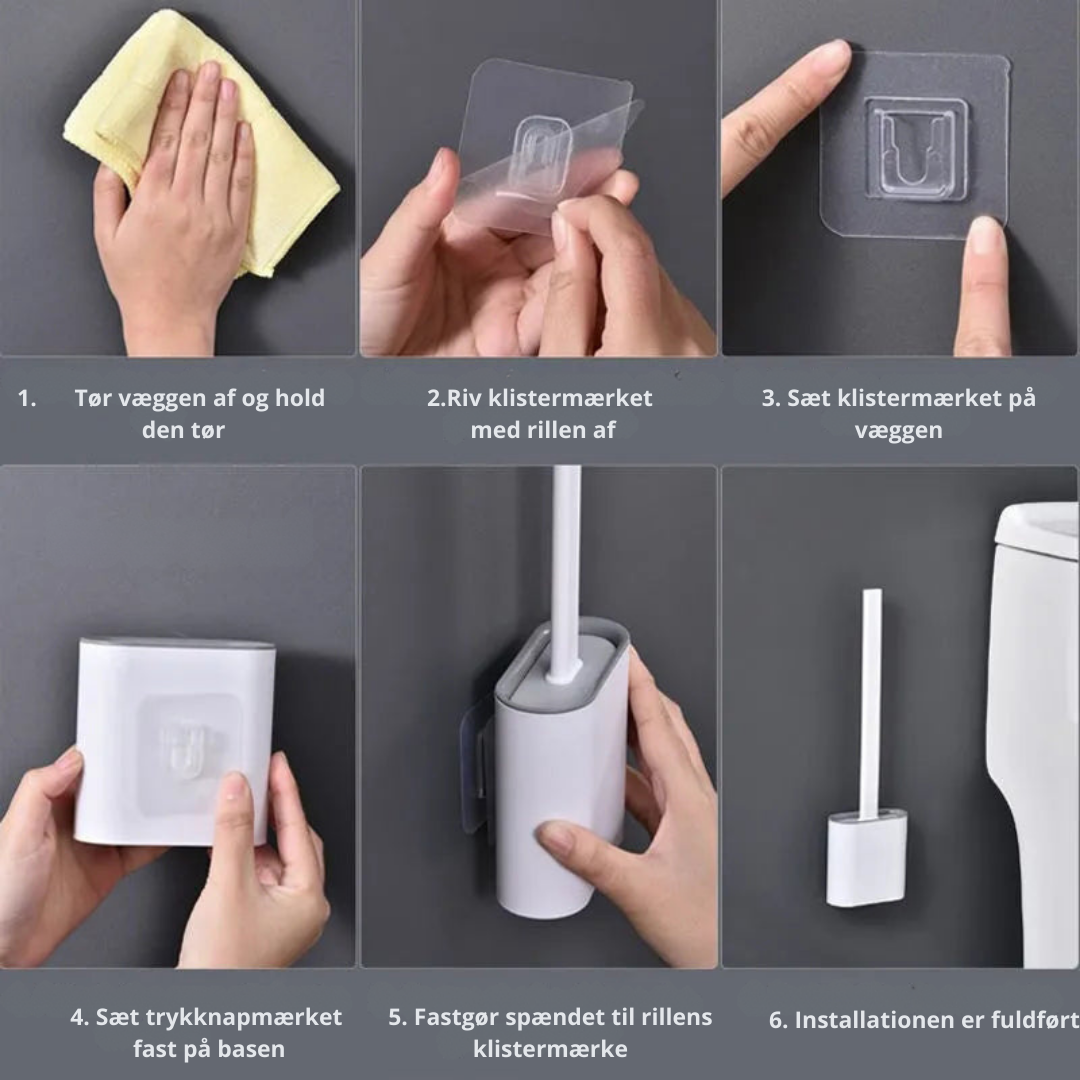 1. Tør væggen af og hold den tør

2.Riv klistermærket med rillen af

3. Sæt klistermærket på væggen

4. Sæt trykknapmærket fast på basen

5. Fastgør spændet til rillens klistermærke

6. Installationen er fuldført