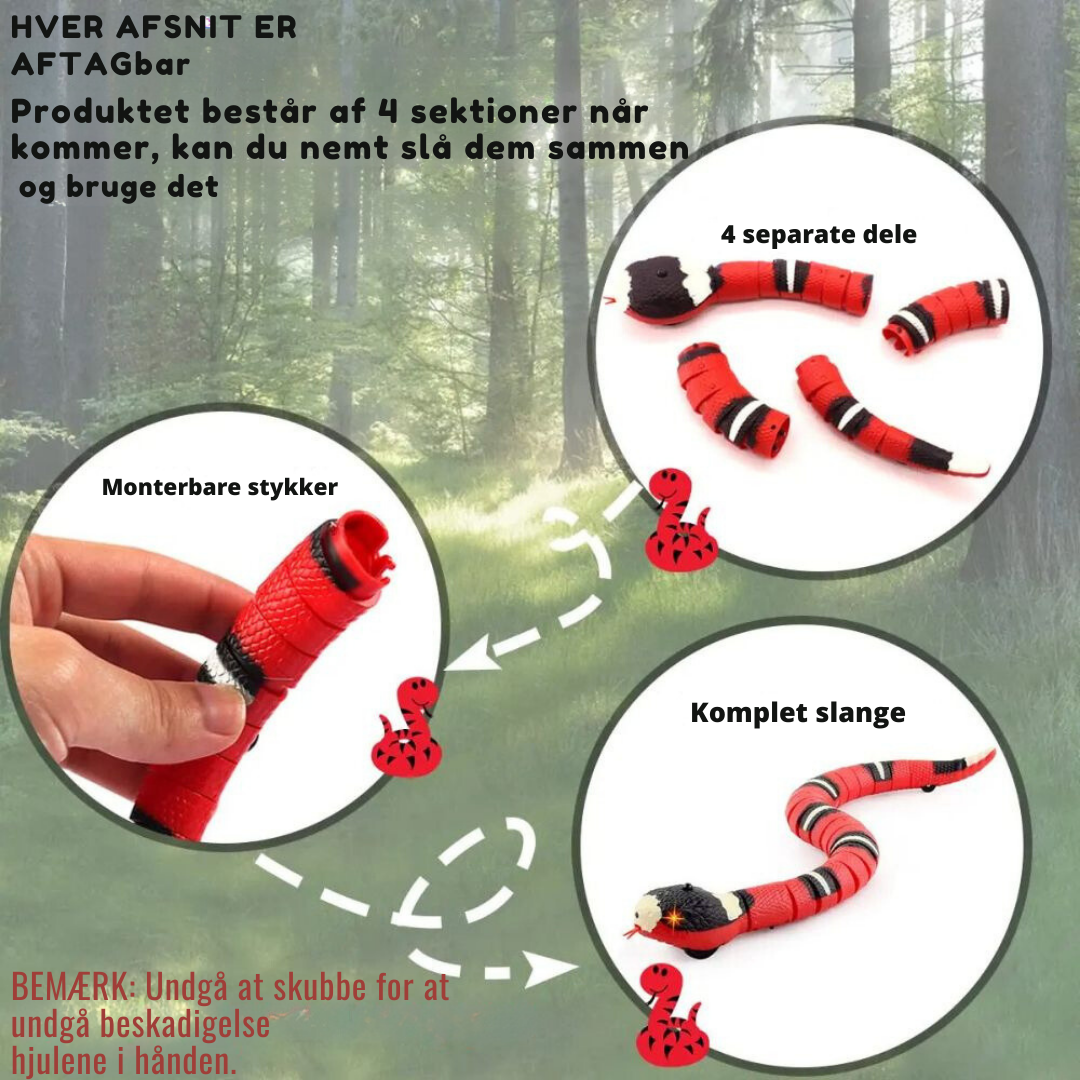 HVER AFSNIT ER AFTAGbar

Produktet består af 4 sektioner når kommer, kan du nemt slå dem sammen og bruge det

4 separate dele

Monterbare stykker

Komplet slange

BEMÆRK: Undgå at skubbe for at undgå beskadigelse hjulene i hånden.