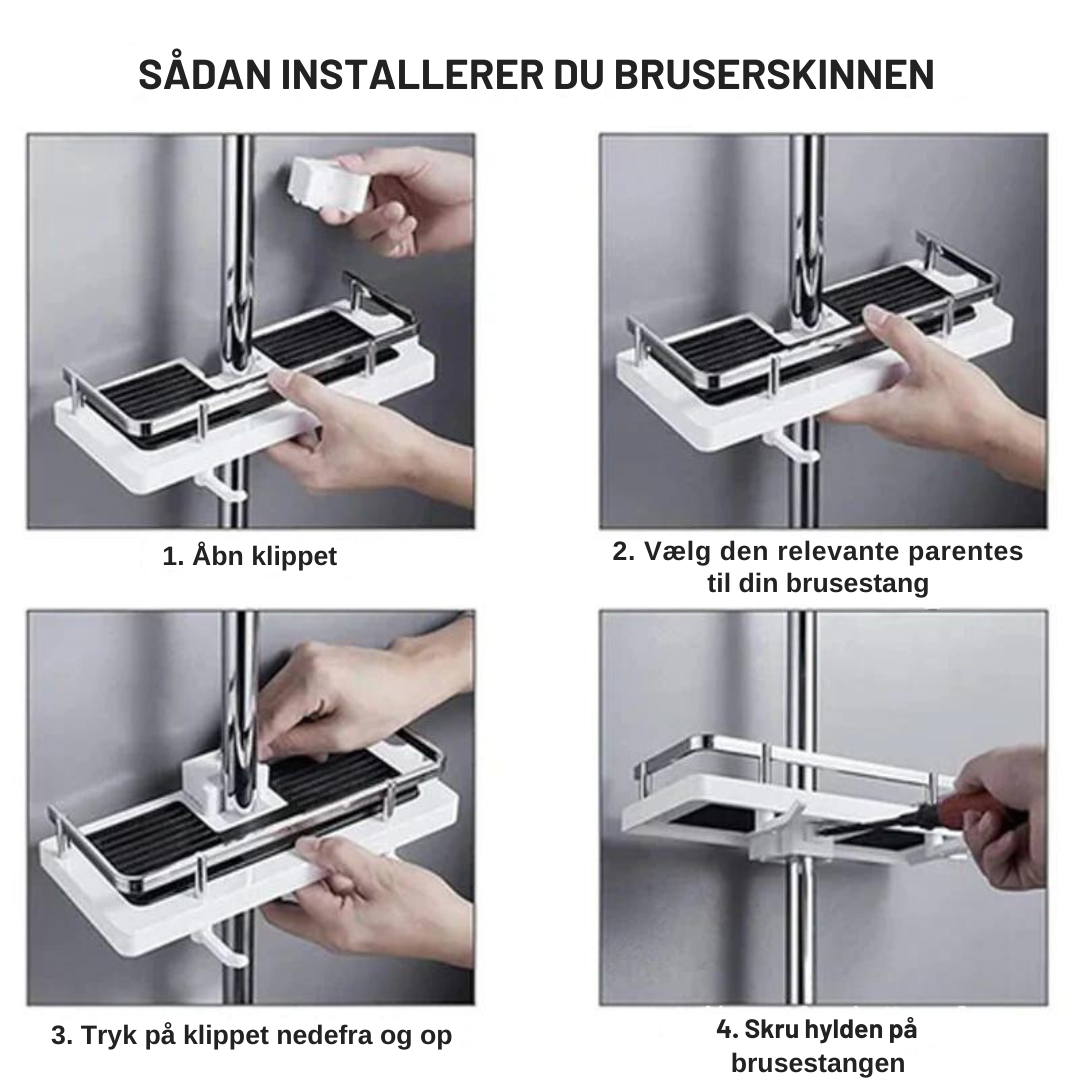 SÅDAN INSTALLERER DU BRUSERSKINNEN

1. Åbn klippet

2. Vælg den relevante parentes til din brusestang

3. Tryk på klippet nedefra og op

4. Skru hylden på brusestangen